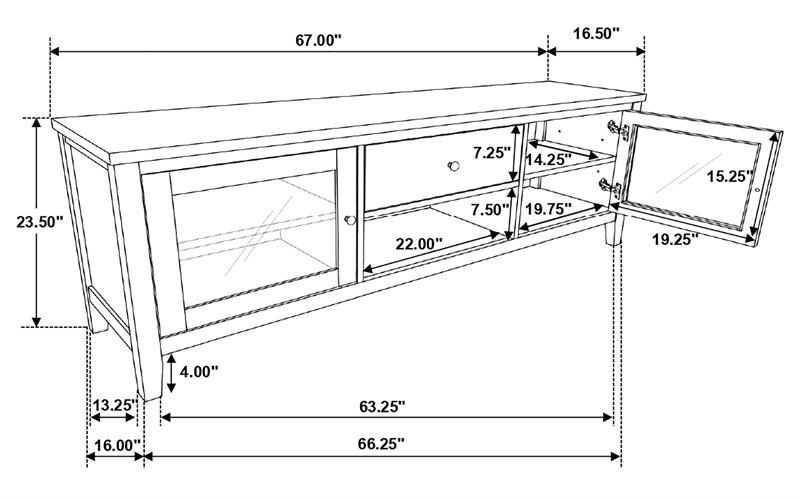 67.00"
16.50"
23.50"
7.25"
14.25"
15.25"
7.50"
19.75"
22.00"
19.25"
4.00"
13.25"
63.25"
16.00"
66.25"